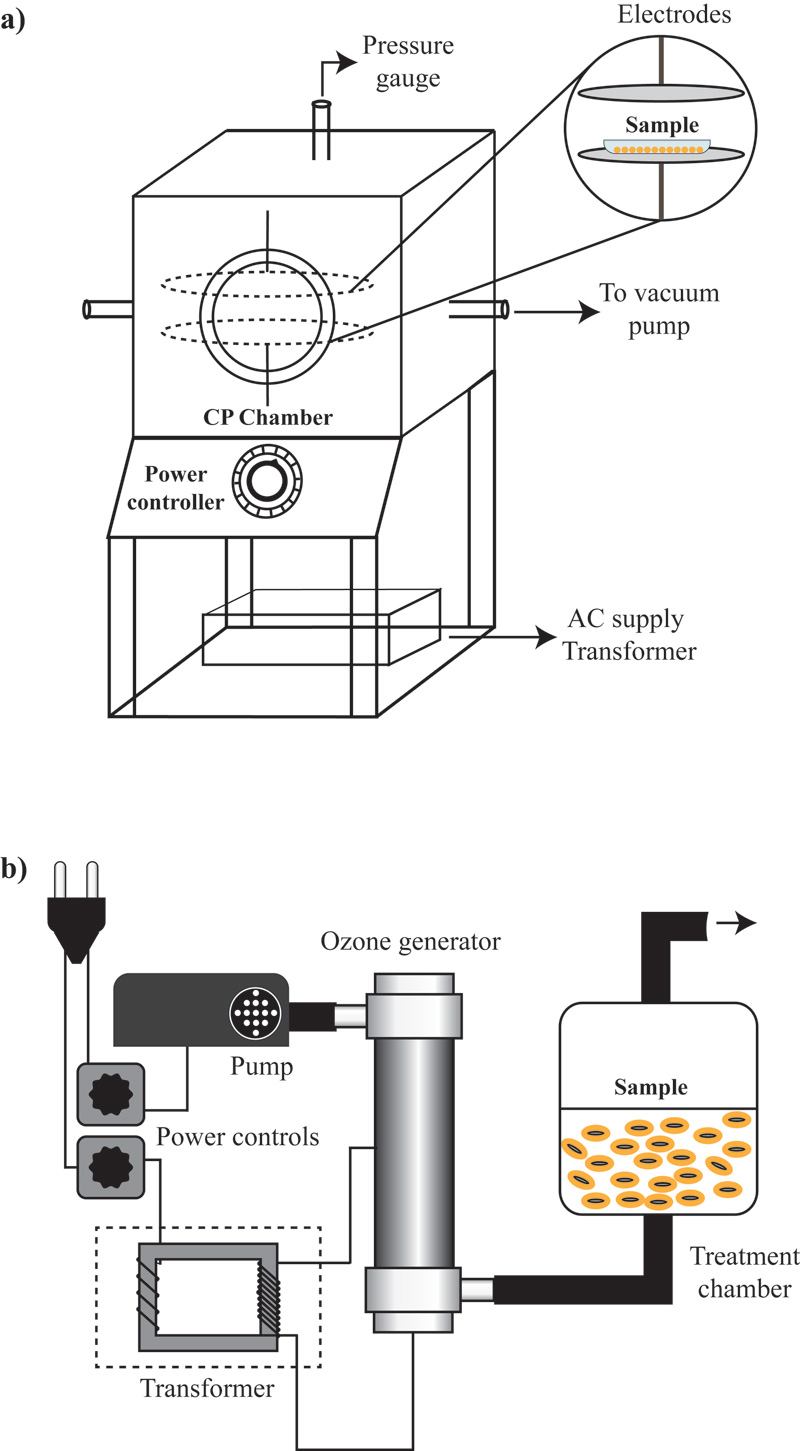 a)

Pressure gauge

Electrodes

Sample

To vacuum pump

CP Chamber

Power controller

AC supply Transformer

b)

Ozone generator

Pump

Power controls

Sample

Treatment chamber

Transformer